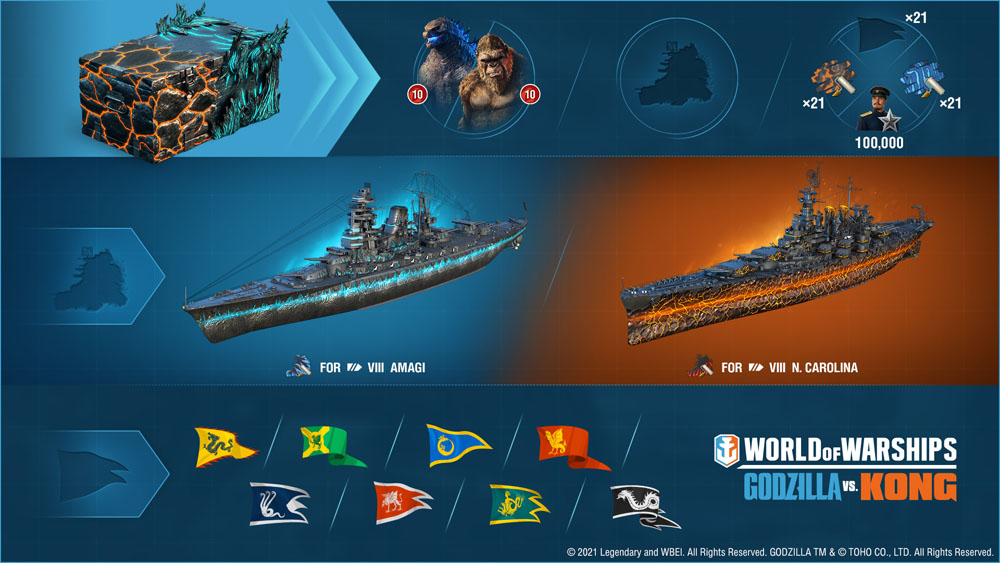 10
10
×21
×21
×21
100,000

FOR VIII AMAGI
FOR VIII N. CAROLINA

WORLD OF WARSHIPS
GODZILLA VS. KONG

© 2021 Legendary and WBEI. All Rights Reserved. GODZILLA TM & © TOHO CO., LTD. All Rights Reserved.